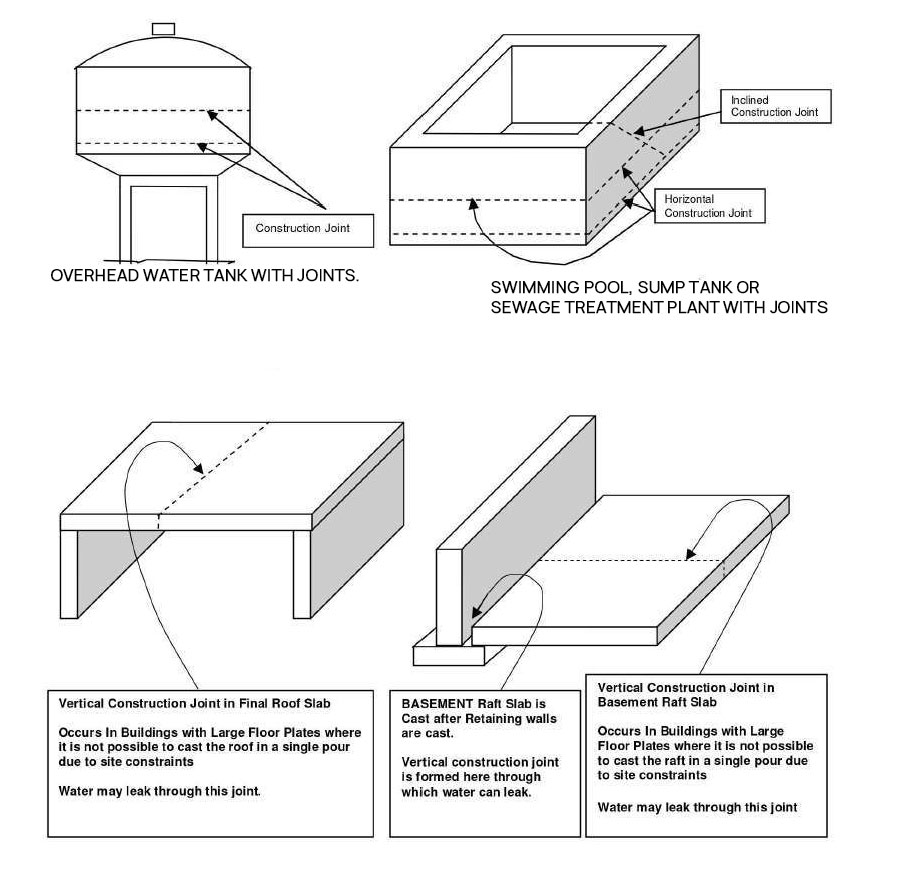 Construction Joint

OVERHEAD WATER TANK WITH JOINTS.

Inclined Construction Joint

Horizontal Construction Joint

SWIMMING POOL, SUMP TANK OR SEWAGE TREATMENT PLANT WITH JOINTS

Vertical Construction Joint in Final Roof Slab

Occurs In Buildings with Large Floor Plates where it is not possible to cast the roof in a single pour due to site constraints

Water may leak through this joint.

BASEMENT Raft Slab is Cast after Retaining walls are cast.

Vertical construction joint is formed here through which water can leak.

Vertical Construction Joint in Basement Raft Slab

Occurs In Buildings with Large Floor Plates where it is not possible to cast the raft in a single pour due to site constraints

Water may leak through this joint